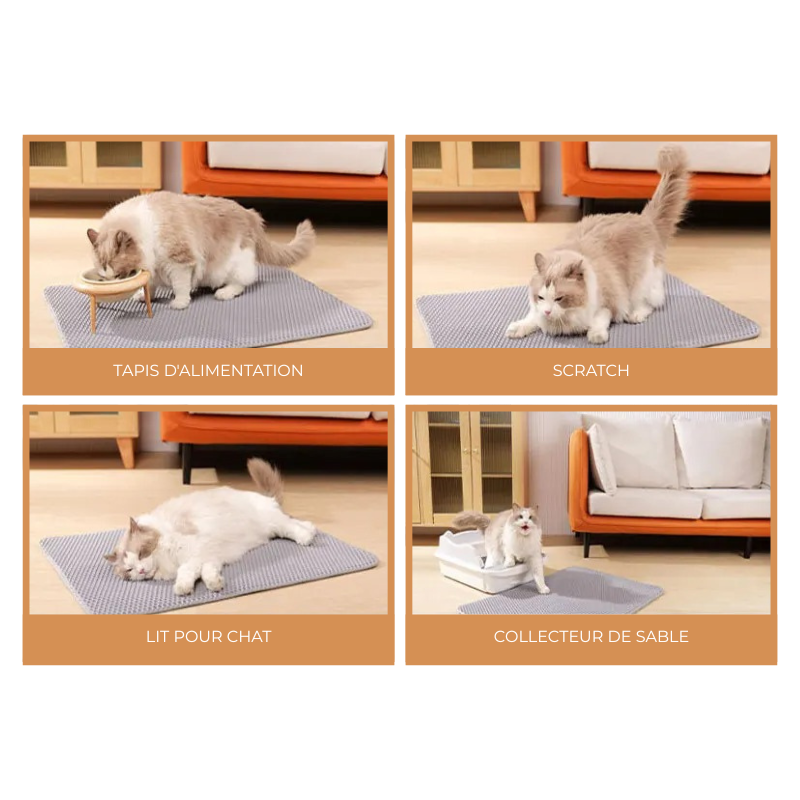 TAPIS D'ALIMENTATION

SCRATCH

LIT POUR CHAT

COLLECTEUR DE SABLE