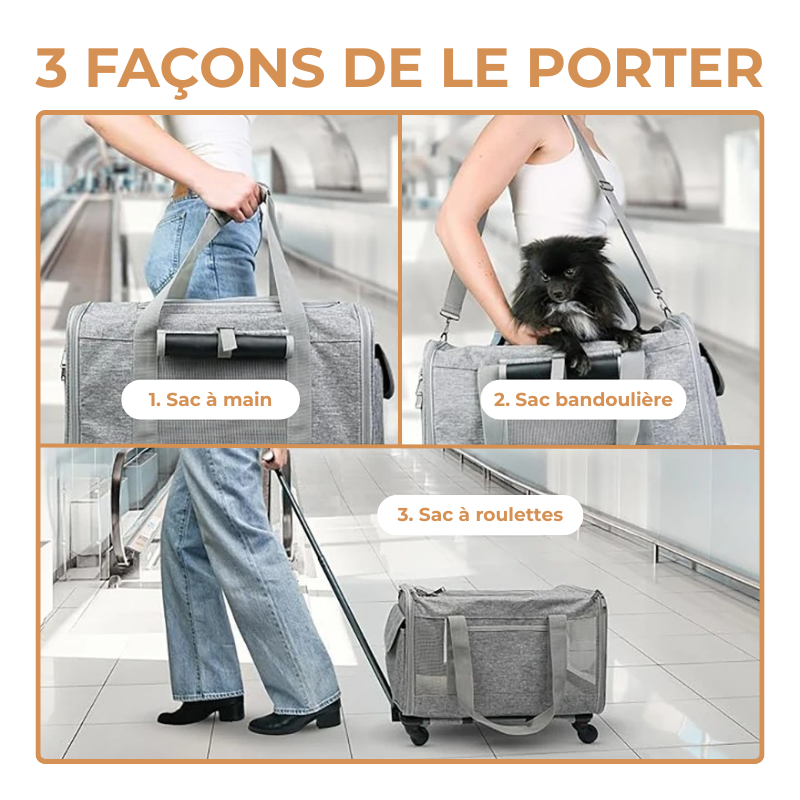 3 FAÇONS DE LE PORTER

1. Sac à main

2. Sac bandoulière

3. Sac à roulettes