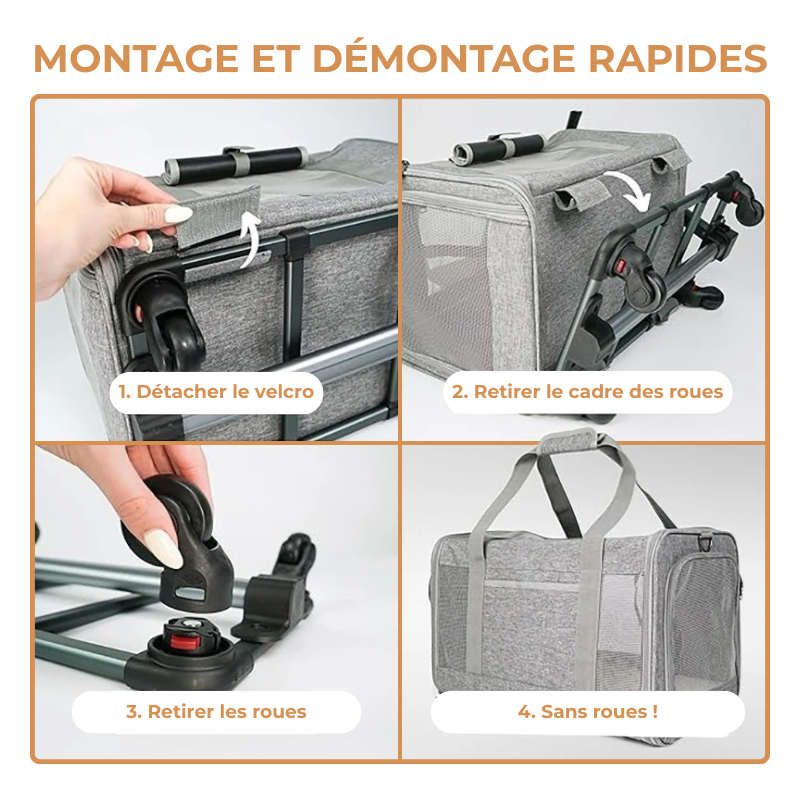 MONTAGE ET DÉMONTAGE RAPIDES

1. Détacher le velcro

2. Retirer le cadre des roues

3. Retirer les roues

4. Sans roues !