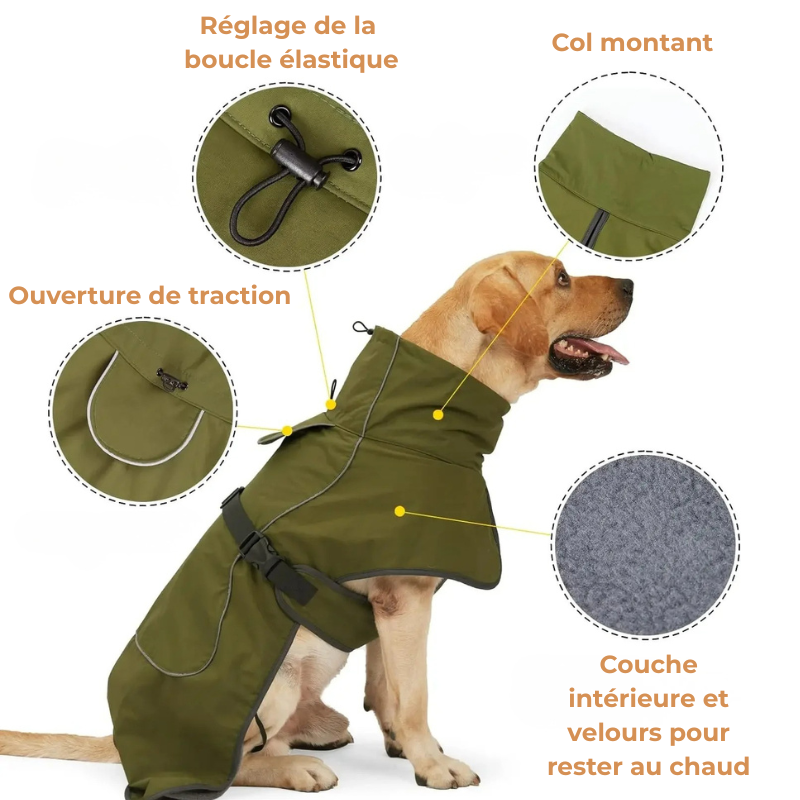 Réglage de la boucle élastique

Col montant

Ouverture de traction

Couche intérieure et velours pour rester au chaud