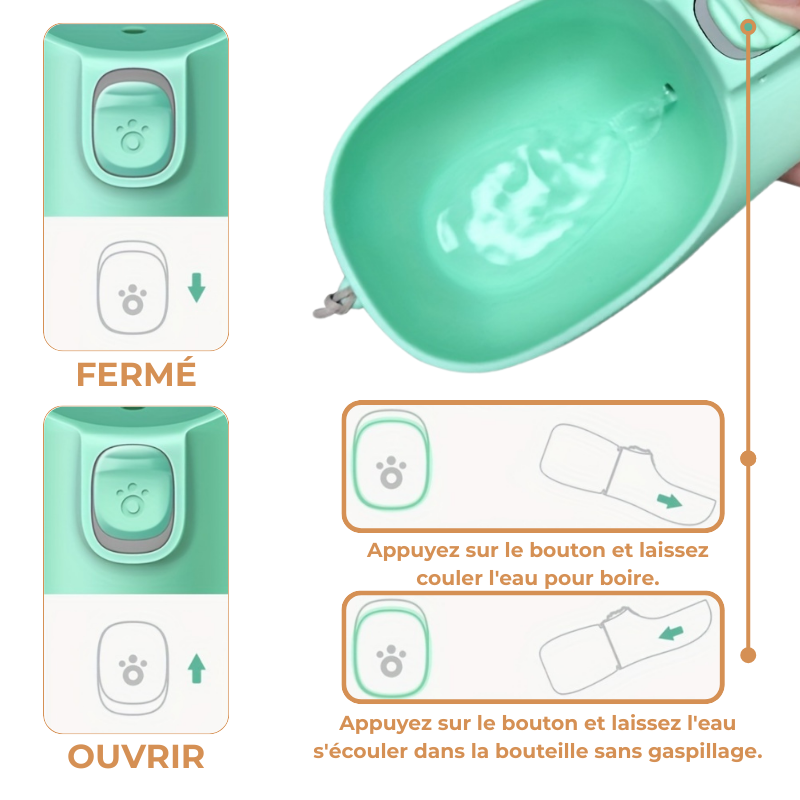 FERMÉ

OUVRIR

Appuyez sur le bouton et laissez couler l'eau pour boire.

Appuyez sur le bouton et laissez l'eau s'écouler dans la bouteille sans gaspillage.