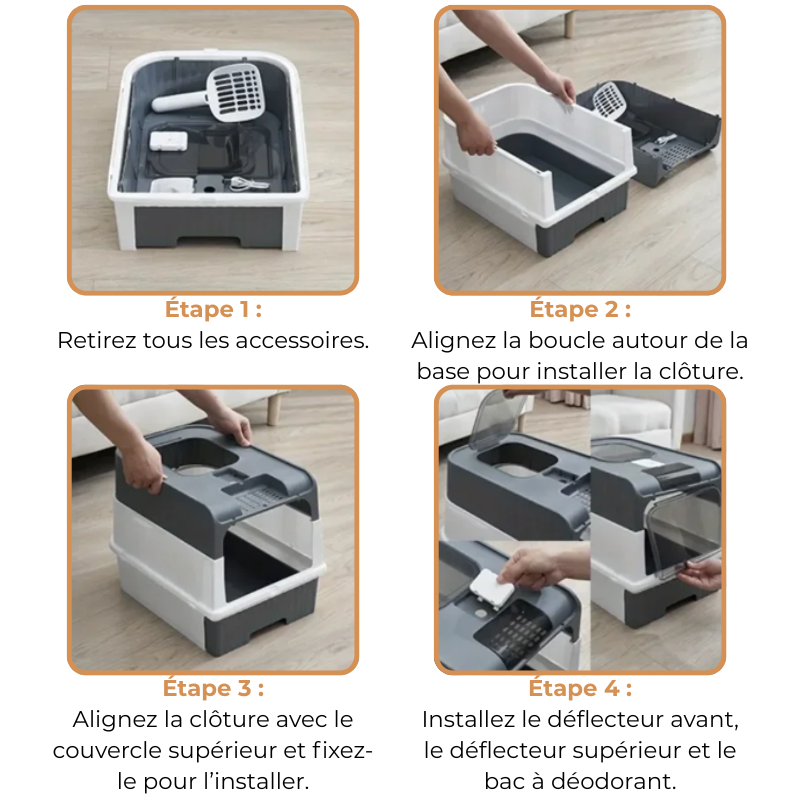 Étape 1 :
Retirez tous les accessoires.

Étape 2 :
Alignez la boucle autour de la base pour installer la clôture.

Étape 3 :
Alignez la clôture avec le couvercle supérieur et fixez-le pour l'installer.

Étape 4 :
Installez le déflecteur avant, le déflecteur supérieur et le bac à déodorant.