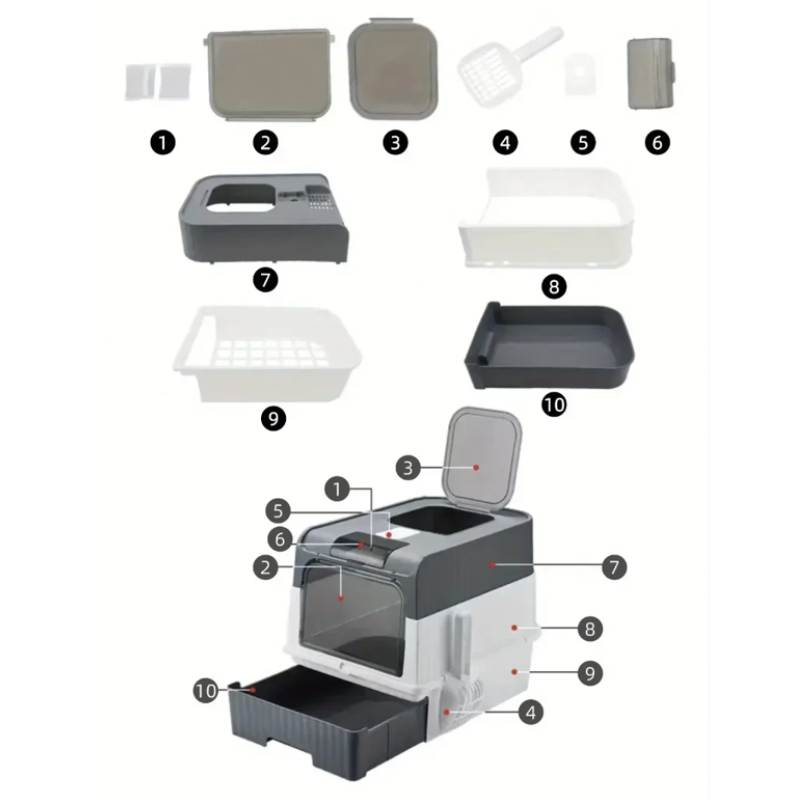 1 2 3 4 5 6

7 8

9 10

3
1
5
6
2
7
8
9
10
4